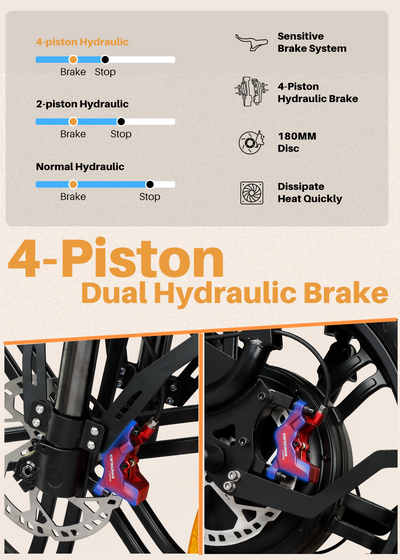 4-piston Hydraulic

Brake Stop

2-piston Hydraulic

Brake Stop

Normal Hydraulic

Brake Stop

Sensitive Brake System

4-Piston Hydraulic Brake

180MM Disc

Dissipate Heat Quickly

4-Piston
Dual Hydraulic Brake